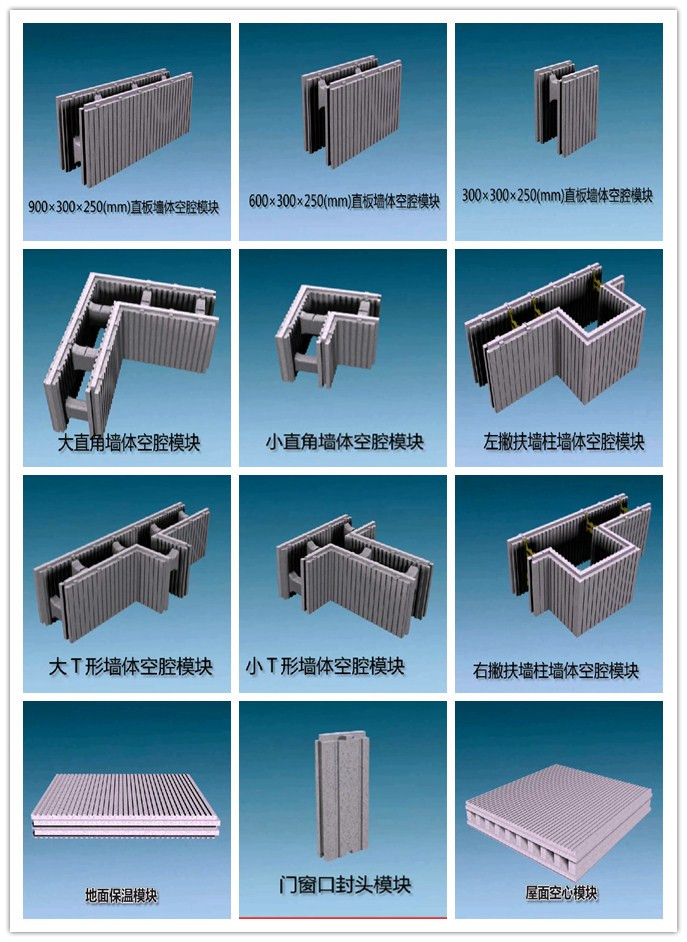 900×300×250(mm)直板墙体空腔模块

600×300×250(mm)直板墙体空腔模块

300×300×250(mm)直板墙体空腔模块

大直角墙体空腔模块

小直角墙体空腔模块

左撇扶墙柱墙体空腔模块

大T形墙体空腔模块

小T形墙体空腔模块

右撇扶墙柱墙体空腔模块

地面保温模块

门窗口封头模块

屋面空心模块